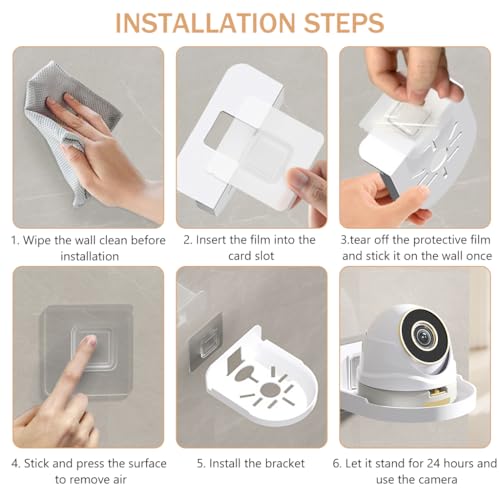 INSTALLATION STEPS

1. Wipe the wall clean before installation

2. Insert the film into the card slot

3.tear off the protective film and stick it on the wall once

4. Stick and press the surface to remove air

5. Install the bracket

6. Let it stand for 24 hours and use the camera